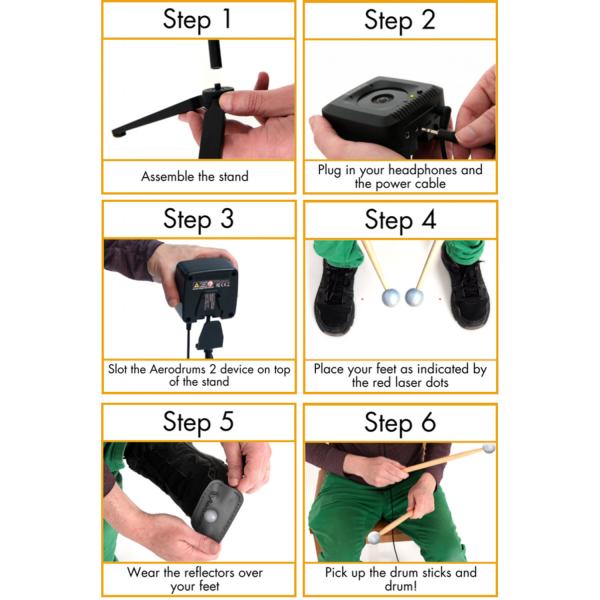 Step 1

Assemble the stand

Step 2

Plug in your headphones and the power cable

Step 3

Slot the Aerodrums 2 device on top of the stand

Step 4

Place your feet as indicated by the red laser dots

Step 5

Wear the reflectors over your feet

Step 6

Pick up the drum sticks and drum!