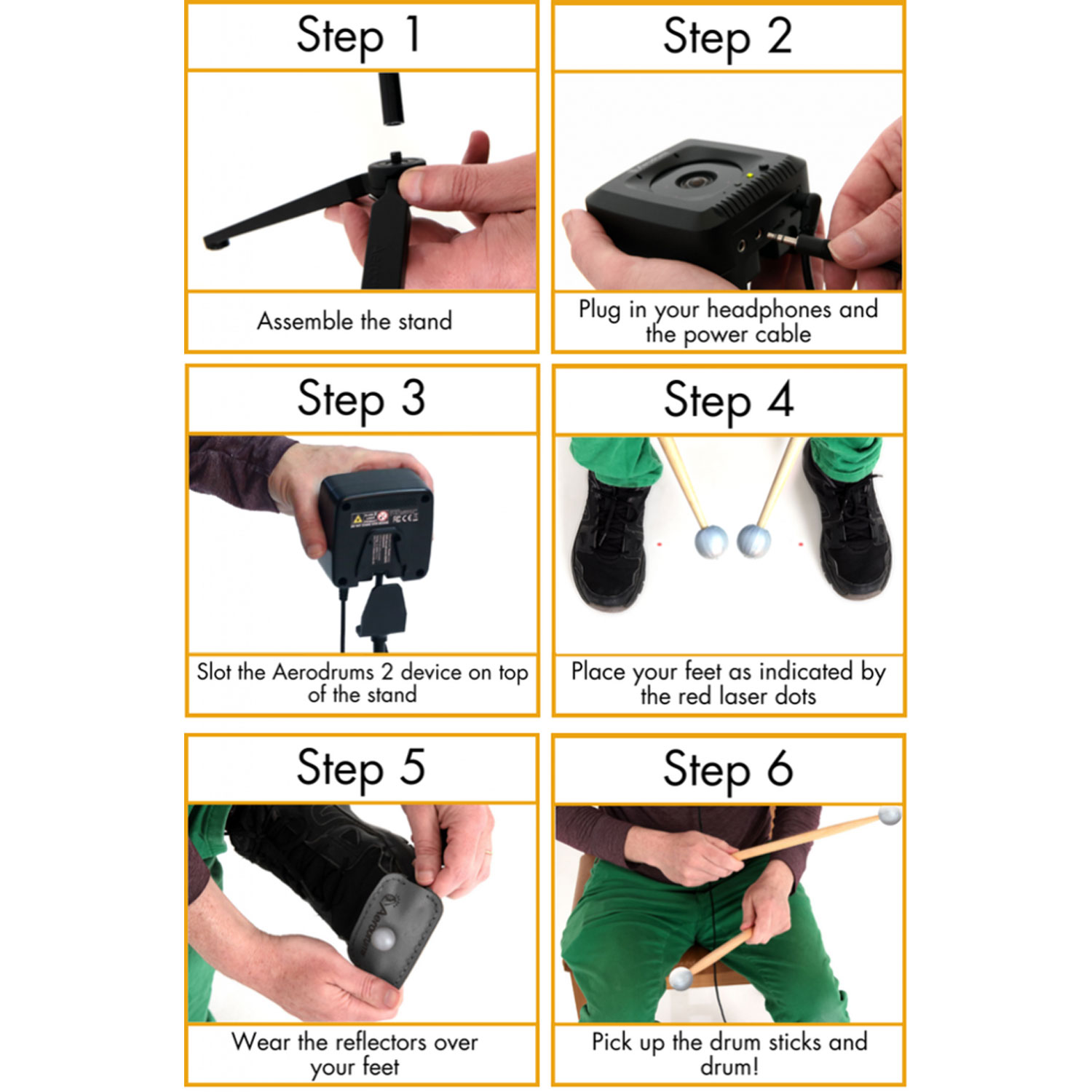 Step 1

Assemble the stand

Step 2

Plug in your headphones and the power cable

Step 3

Slot the Aerodrums 2 device on top of the stand

Step 4

Place your feet as indicated by the red laser dots

Step 5

Aerodrums

Wear the reflectors over your feet

Step 6

Pick up the drum sticks and drum!